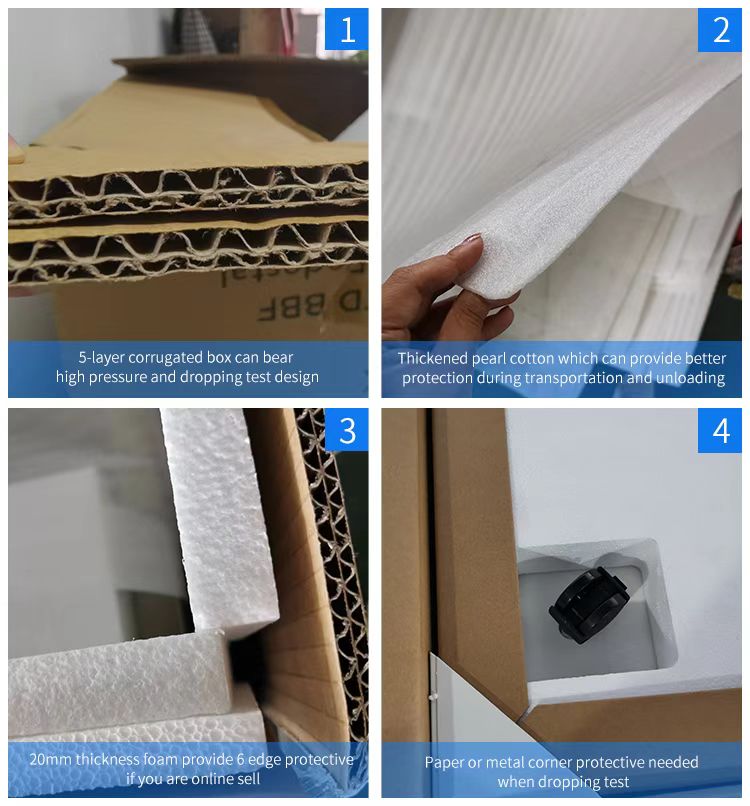 1

5-layer corrugated box can bear high pressure and dropping test design

2

Thickened pearl cotton which can provide better protection during transportation and unloading

3

20mm thickness foam provide 6 edge protective if you are online sell

4

Paper or metal corner protective needed when dropping test