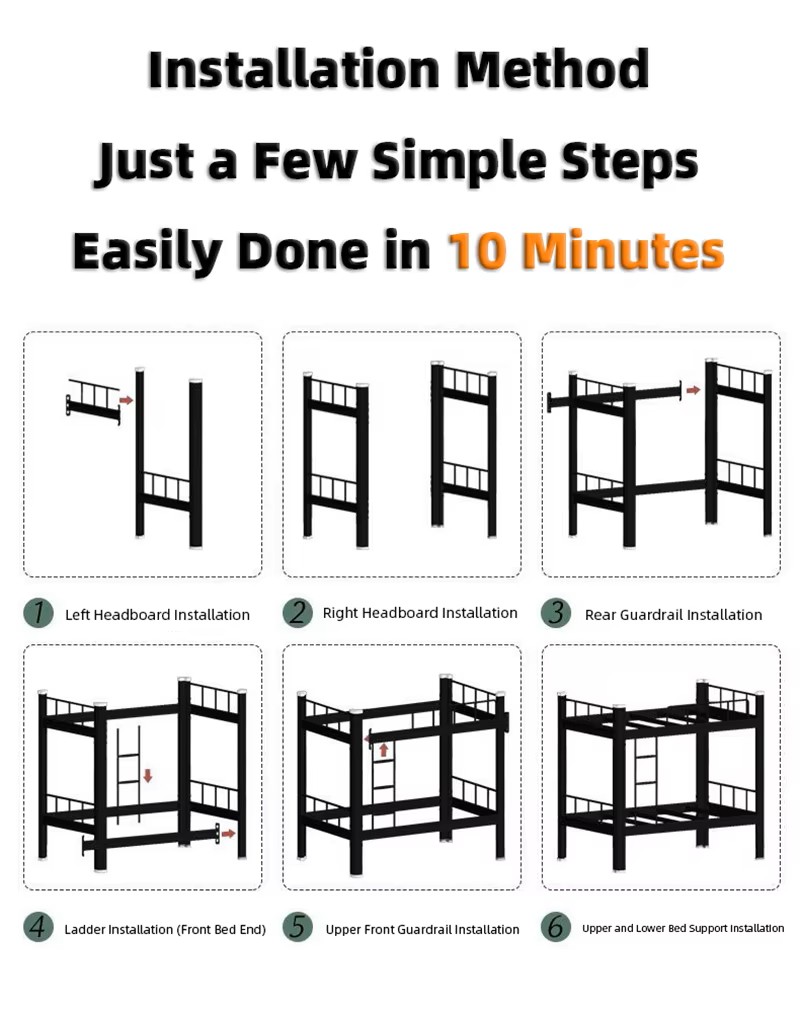 Installation Method
Just a Few Simple Steps
Easily Done in 10 Minutes

1 Left Headboard Installation
2 Right Headboard Installation
3 Rear Guardrail Installation
4 Ladder Installation (Front Bed End)
5 Upper Front Guardrail Installation
6 Upper and Lower Bed Support Installation