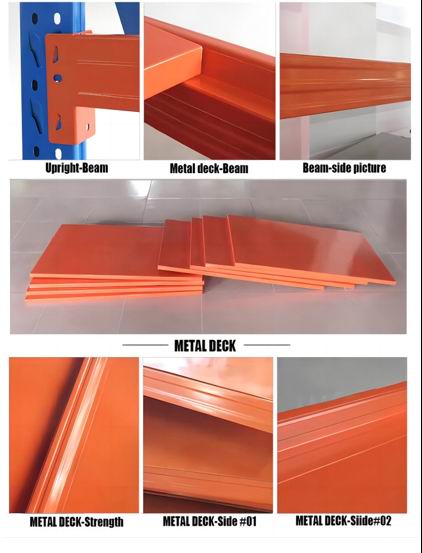 Upright-Beam

Metal deck-Beam

Beam-side picture

METAL DECK

METAL DECK-Strength

METAL DECK-Side #01

METAL DECK-Siide#02