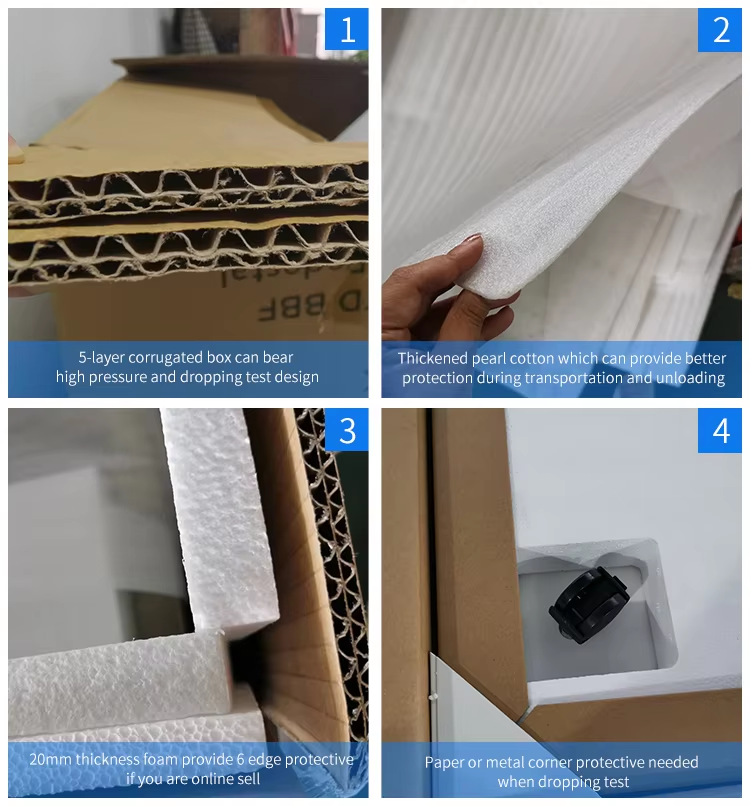 1

5-layer corrugated box can bear high pressure and dropping test design

2

Thickened pearl cotton which can provide better protection during transportation and unloading

3

20mm thickness foam provide 6 edge protective if you are online sell

4

Paper or metal corner protective needed when dropping test