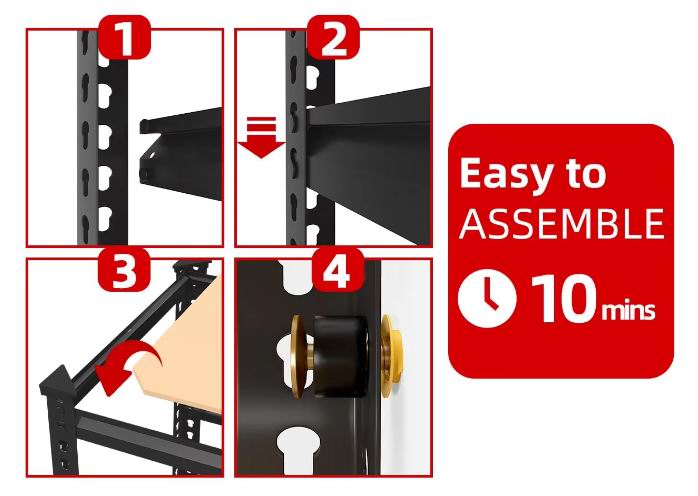 1

2

3

4

Easy to
ASSEMBLE

10 mins